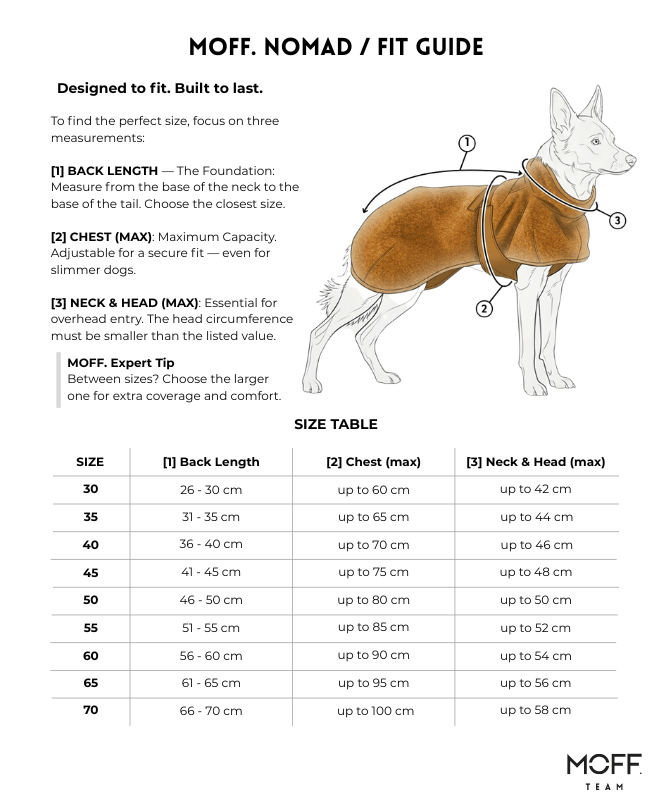 MOFF. NOMAD / FIT GUIDE

Designed to fit. Built to last.

To find the perfect size, focus on three measurements:

[1] BACK LENGTH — The Foundation: Measure from the base of the neck to the base of the tail. Choose the closest size.

[2] CHEST (MAX): Maximum Capacity. Adjustable for a secure fit — even for slimmer dogs.

[3] NECK & HEAD (MAX): Essential for overhead entry. The head circumference must be smaller than the listed value.

MOFF. Expert Tip
Between sizes? Choose the larger one for extra coverage and comfort.

1
2
3

SIZE TABLE

| SIZE | [1] Back Length | [2] Chest (max) | [3] Neck & Head (max) |
|---|---|---|---|
| 30 | 26 - 30 cm | up to 60 cm | up to 42 cm |
| 35 | 31 - 35 cm | up to 65 cm | up to 44 cm |
| 40 | 36 - 40 cm | up to 70 cm | up to 46 cm |
| 45 | 41 - 45 cm | up to 75 cm | up to 48 cm |
| 50 | 46 - 50 cm | up to 80 cm | up to 50 cm |
| 55 | 51 - 55 cm | up to 85 cm | up to 52 cm |
| 60 | 56 - 60 cm | up to 90 cm | up to 54 cm |
| 65 | 61 - 65 cm | up to 95 cm | up to 56 cm |
| 70 | 66 - 70 cm | up to 100 cm | up to 58 cm |

MOFF.
TEAM